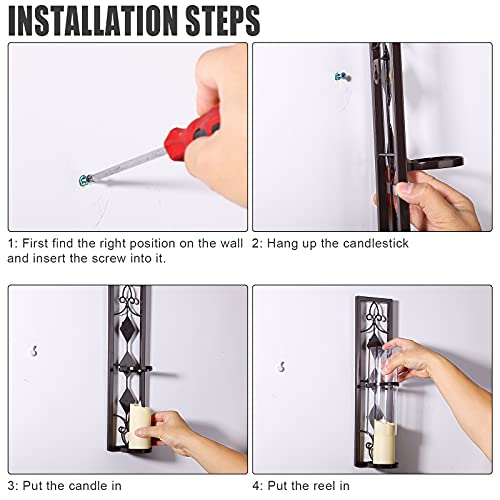 INSTALLATION STEPS

1: First find the right position on the wall and insert the screw into it.

2: Hang up the candlestick

3: Put the candle in

4: Put the reel in