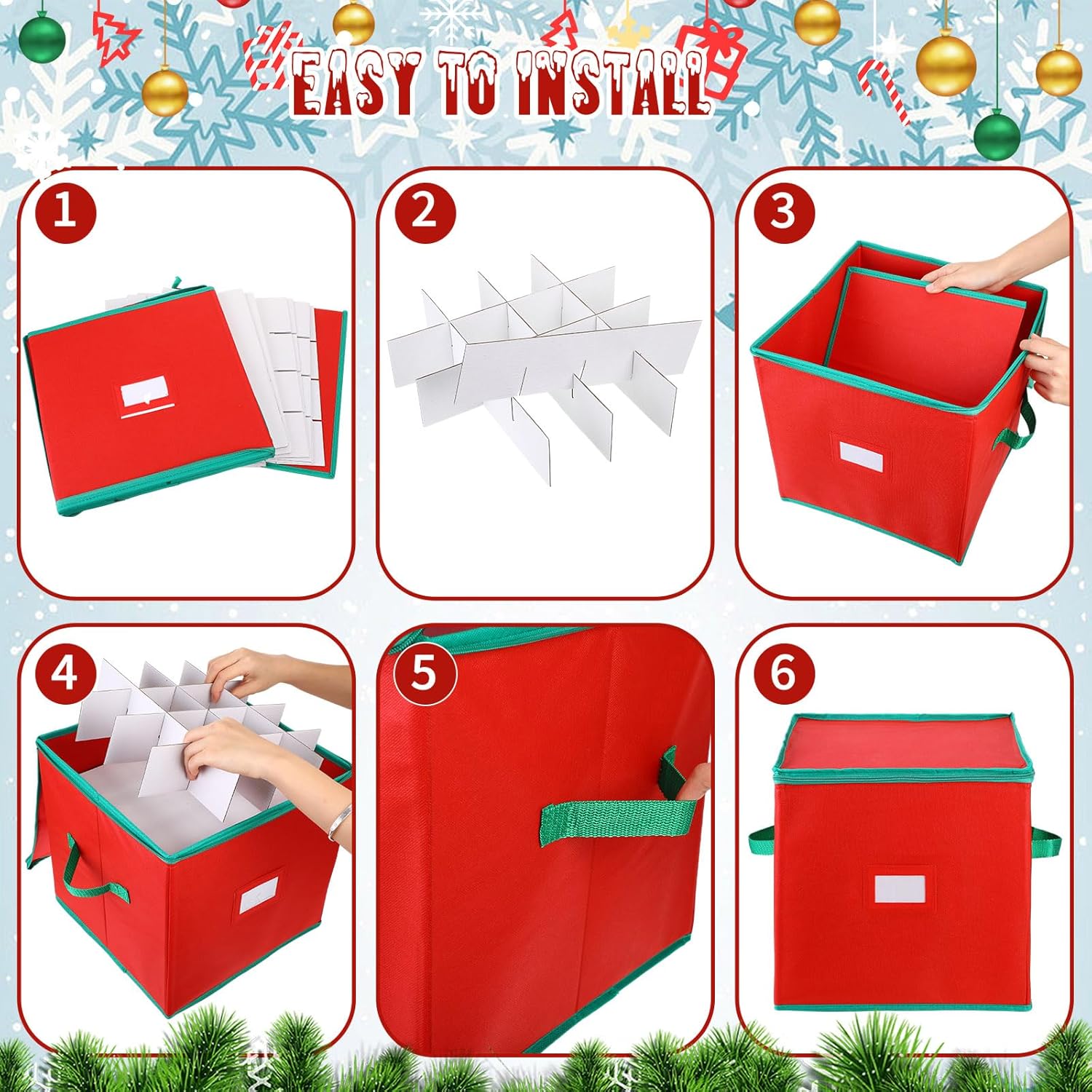 EASY TO INSTALL

1

2

3

4

5

6