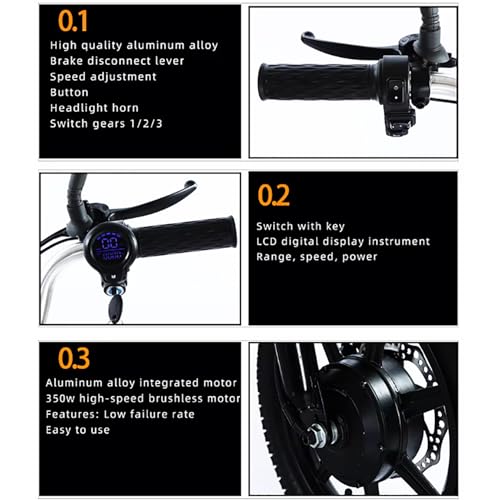 0.1
High quality aluminum alloy
Brake disconnect lever
Speed adjustment
Button
Headlight horn
Switch gears 1/2/3

00

0.2
Switch with key
LCD digital display instrument
Range, speed, power

0.3
Aluminum alloy integrated motor
350w high-speed brushless motor
Features: Low failure rate
Easy to use