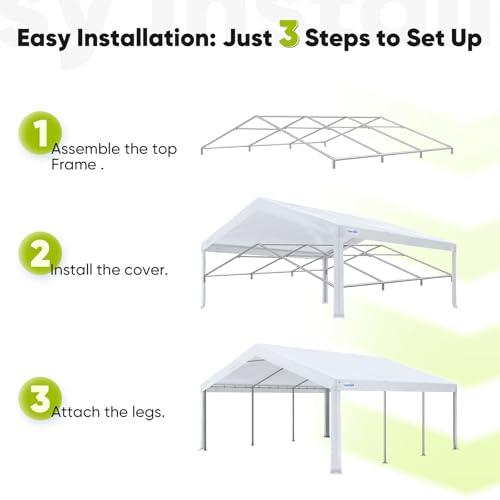 Easy Installation: Just 3 Steps to Set Up

1 Assemble the top Frame .

2 Install the cover.

3 Attach the legs.