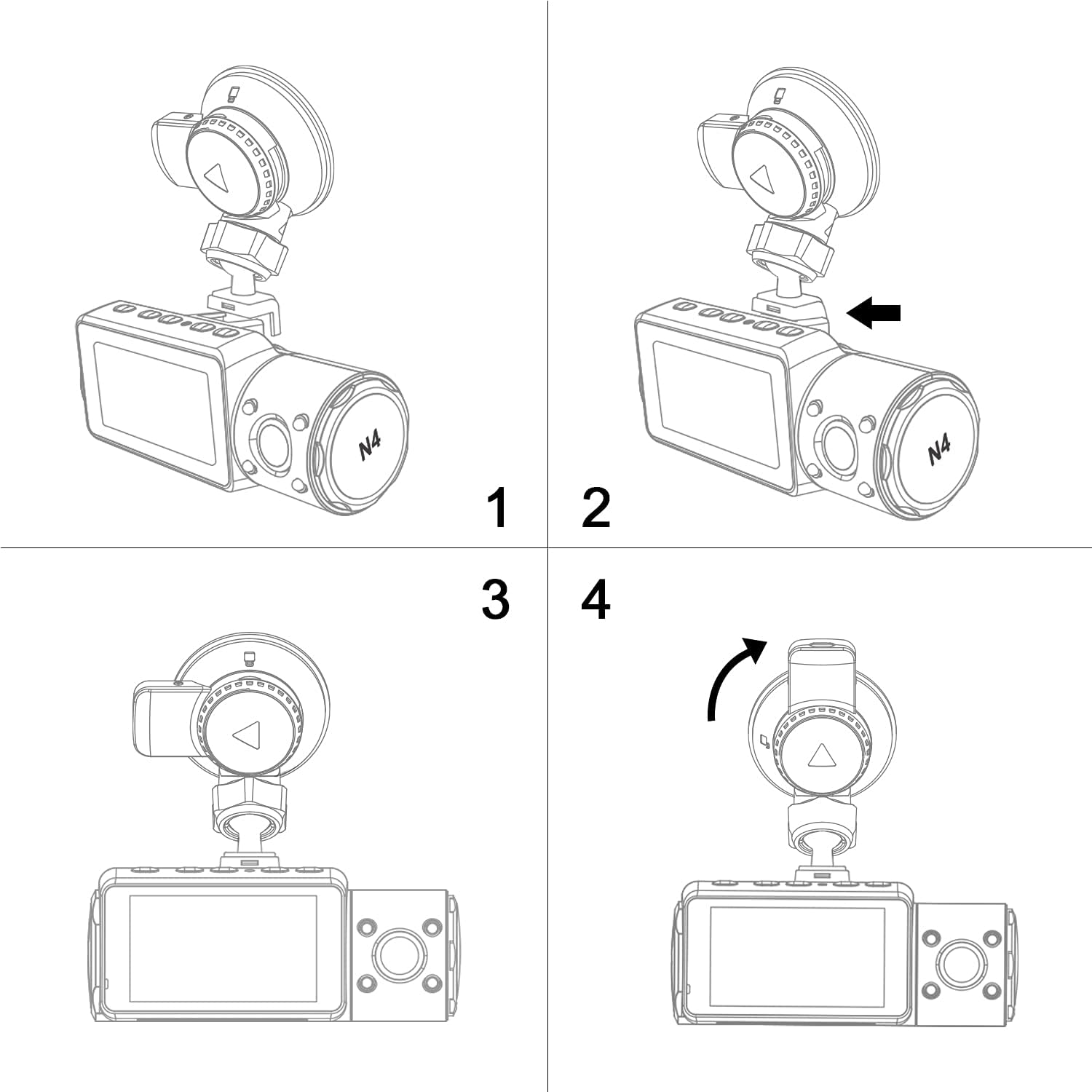 N4
1
N4
2
3
4